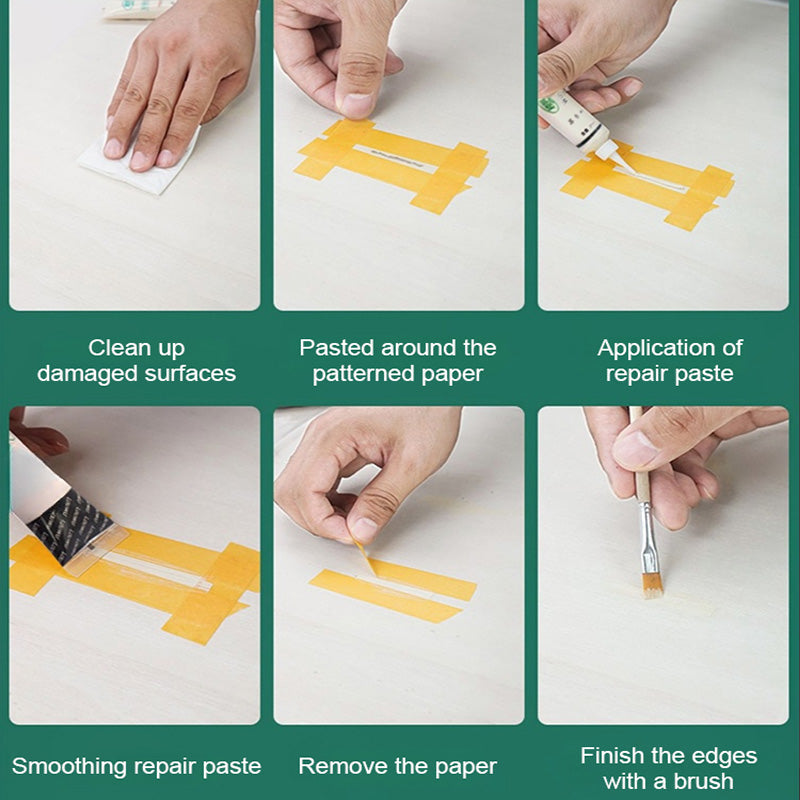 Clean up damaged surfaces

Pasted around the patterned paper

Application of repair paste

Smoothing repair paste

Remove the paper

Finish the edges with a brush