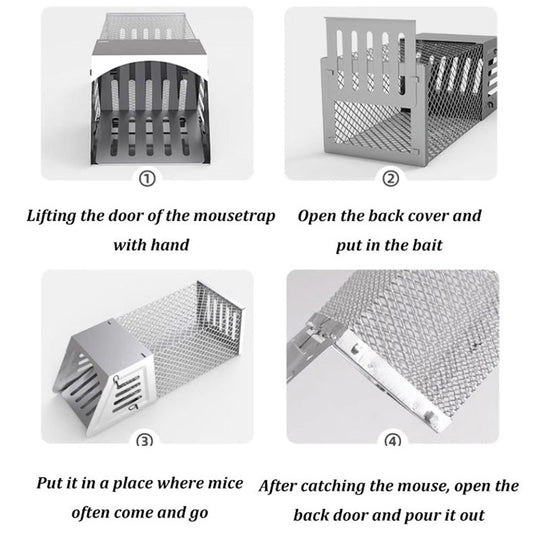 ①

Lifting the door of the mousetrap with hand

②

Open the back cover and put in the bait

③

Put it in a place where mice often come and go

④

After catching the mouse, open the back door and pour it out