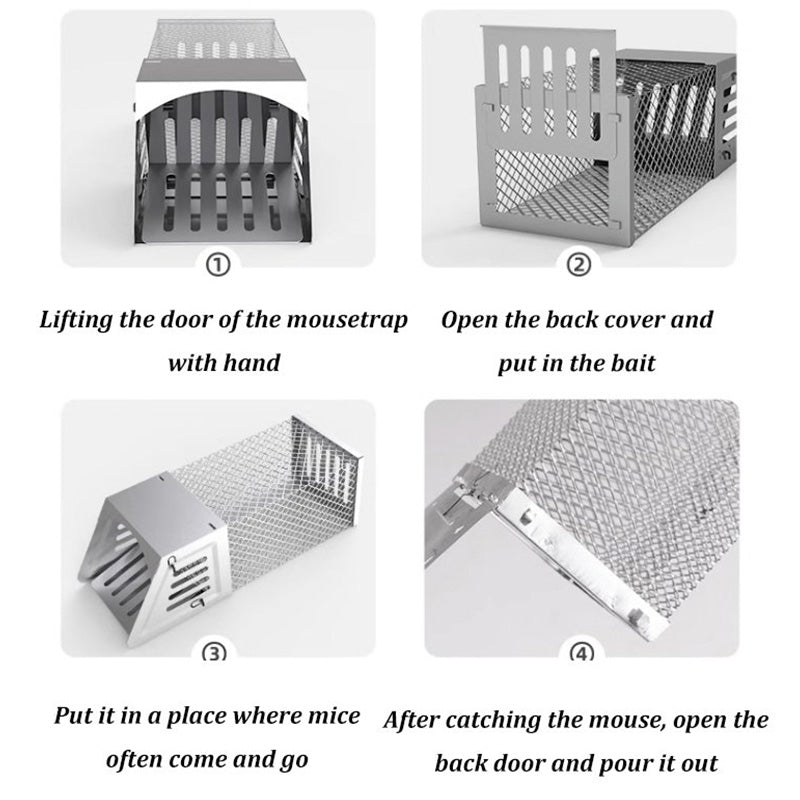 ①

Lifting the door of the mousetrap with hand

②

Open the back cover and put in the bait

③

Put it in a place where mice often come and go

④

After catching the mouse, open the back door and pour it out