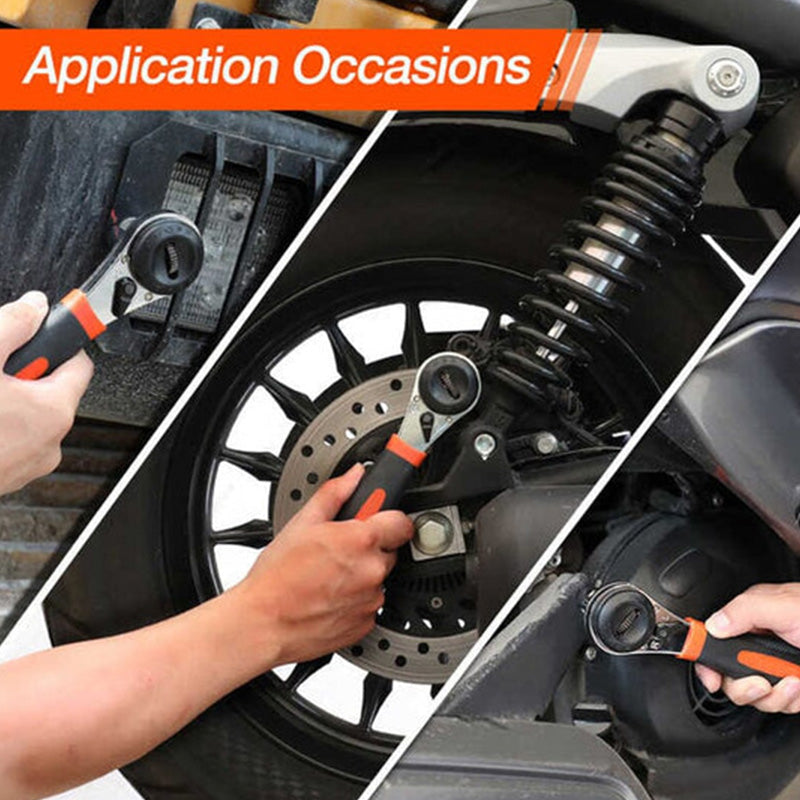 Application Occasions