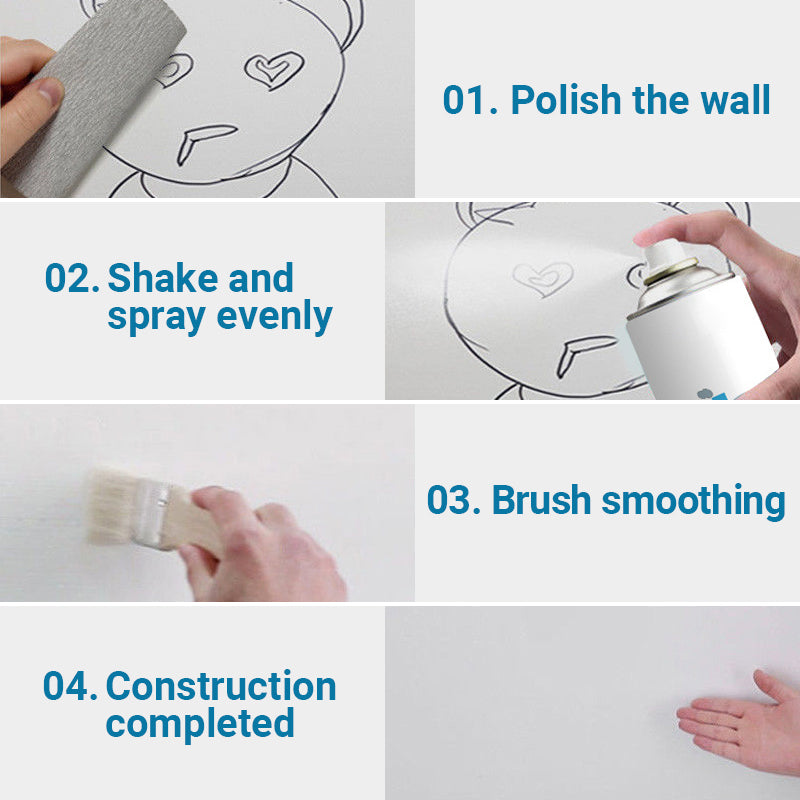 01. Polish the wall

02. Shake and spray evenly

03. Brush smoothing

04. Construction completed