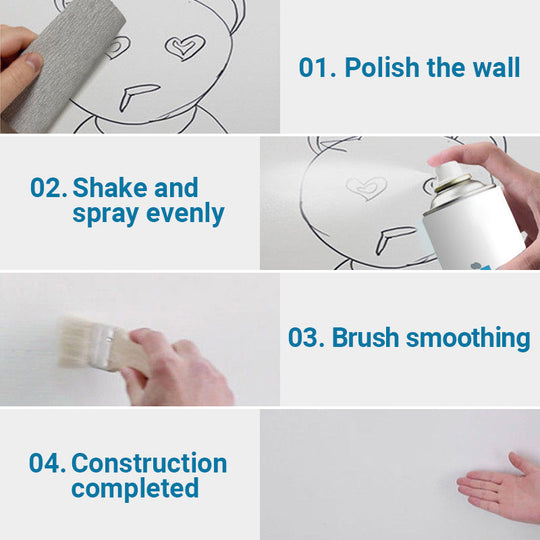 01. Polish the wall

02. Shake and spray evenly

03. Brush smoothing

04. Construction completed