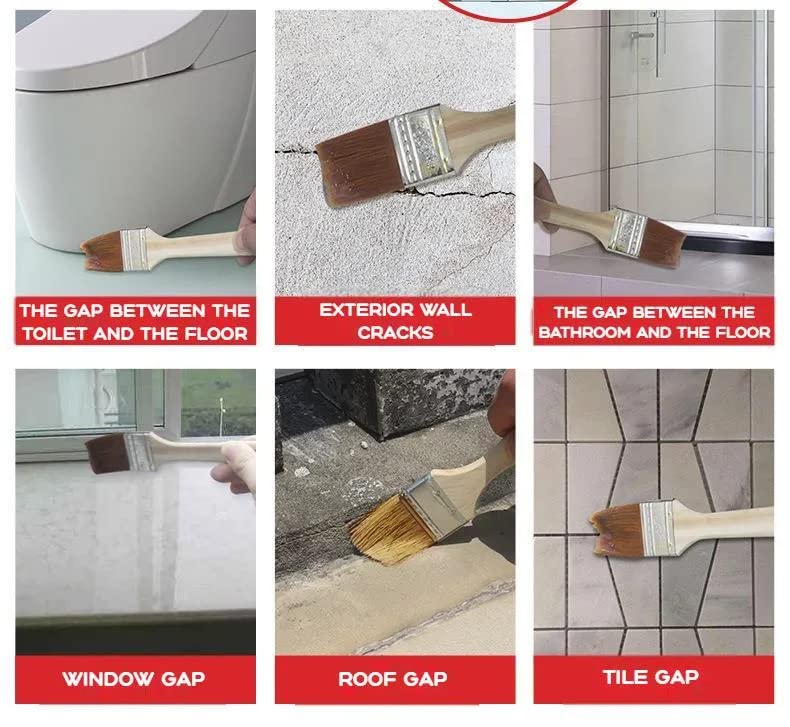 THE GAP BETWEEN THE TOILET AND THE FLOOR

EXTERIOR WALL CRACKS

THE GAP BETWEEN THE BATHROOM AND THE FLOOR

WINDOW GAP

ROOF GAP

TILE GAP