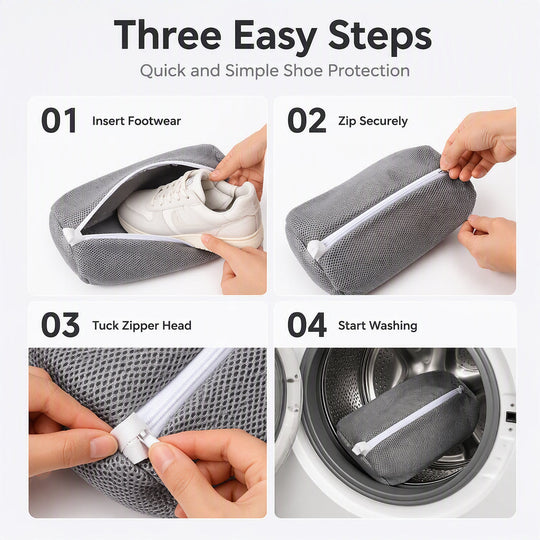 Three Easy Steps

Quick and Simple Shoe Protection

01 Insert Footwear

02 Zip Securely

03 Tuck Zipper Head

04 Start Washing