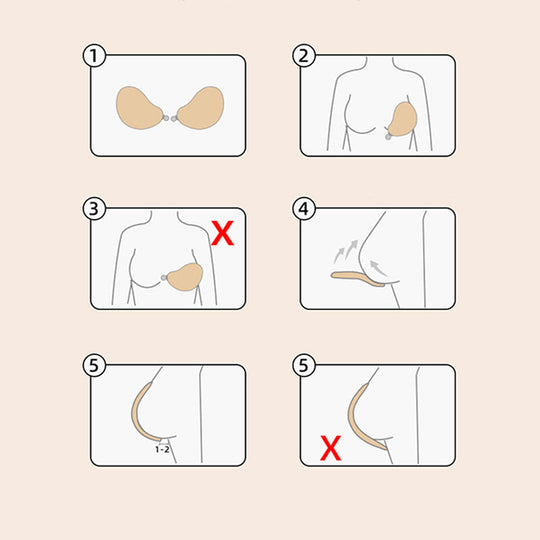 1

2

3

X

4

5

1-2

5

X