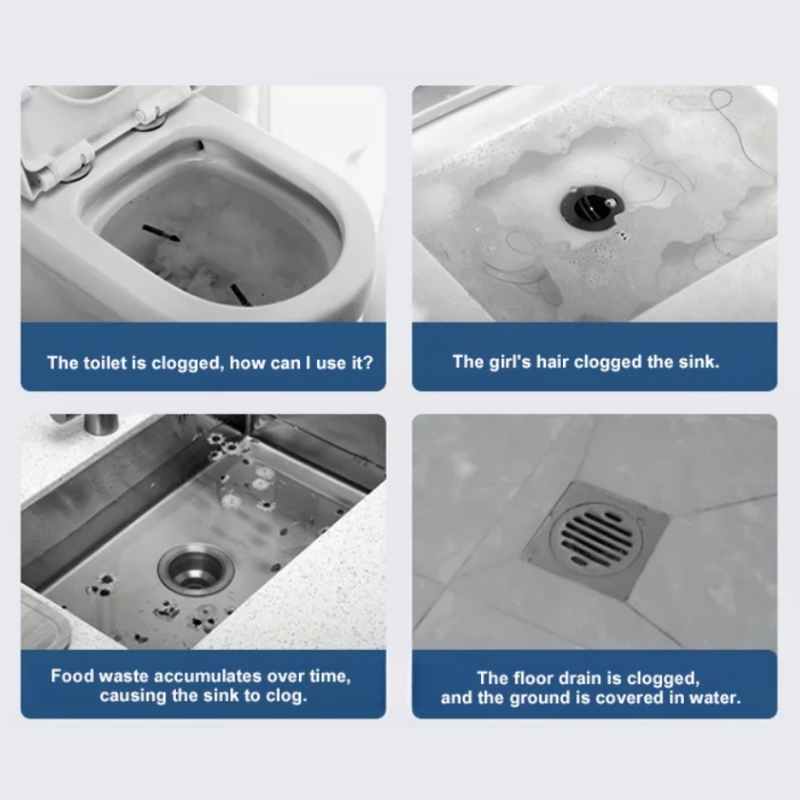 The toilet is clogged, how can I use it?

The girl's hair clogged the sink.

Food waste accumulates over time, causing the sink to clog.

The floor drain is clogged, and the ground is covered in water.