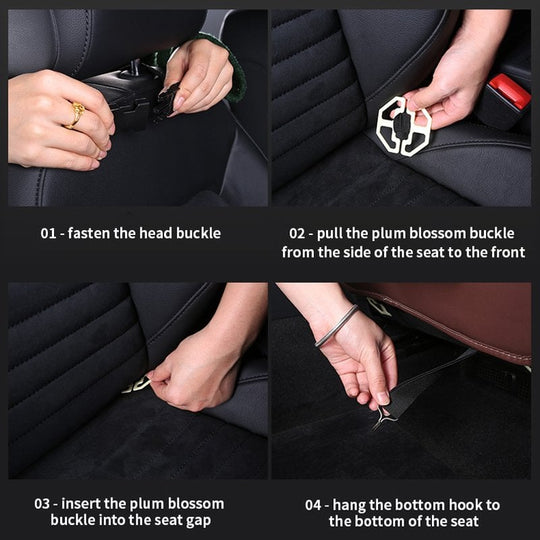 01 - fasten the head buckle

02 - pull the plum blossom buckle from the side of the seat to the front

03 - insert the plum blossom buckle into the seat gap

04 - hang the bottom hook to the bottom of the seat