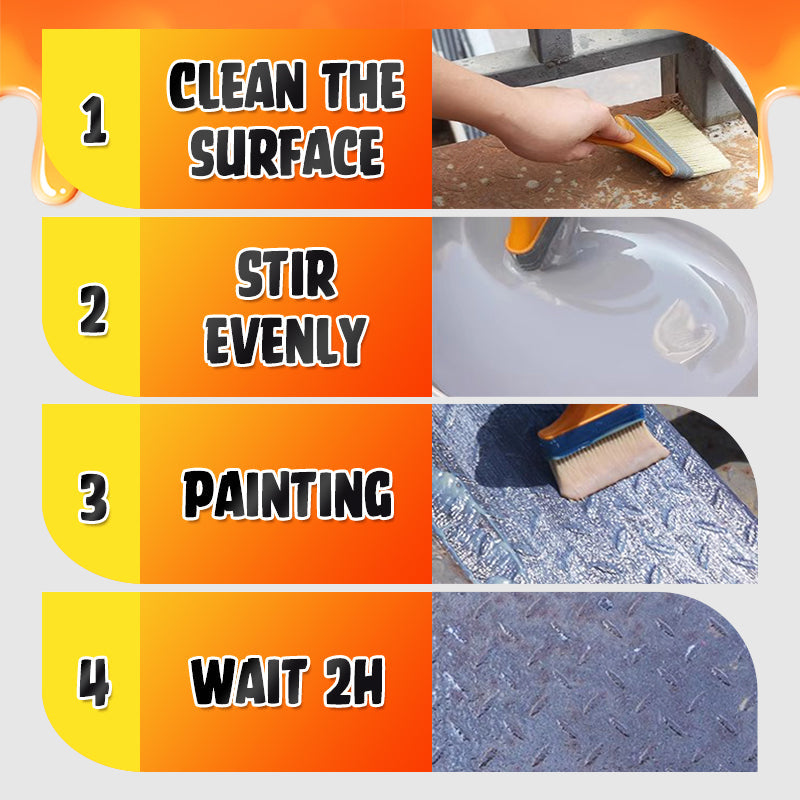 1 CLEAN THE SURFACE

2 STIR EVENLY

3 PAINTING

4 WAIT 2H