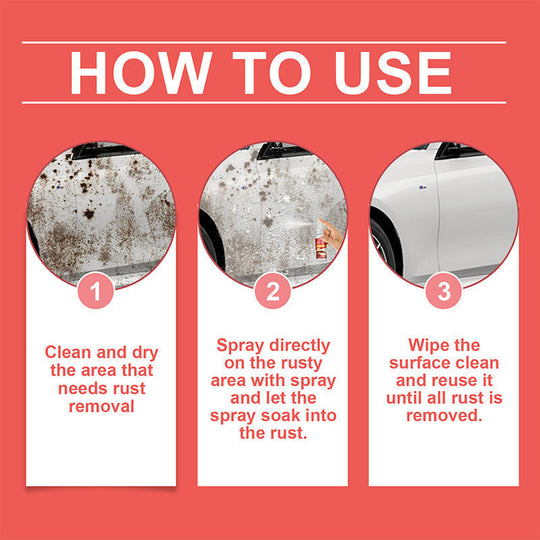 HOW TO USE

1

Clean and dry the area that needs rust removal

2

Spray directly on the rusty area with spray and let the spray soak into the rust.

3

Wipe the surface clean and reuse it until all rust is removed.