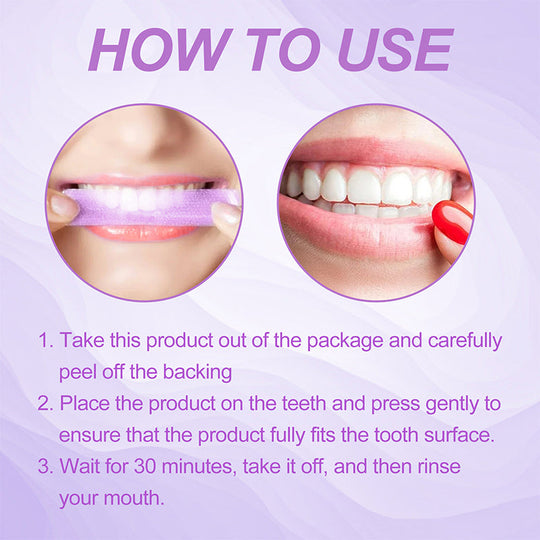 HOW TO USE

1. Take this product out of the package and carefully peel off the backing
2. Place the product on the teeth and press gently to ensure that the product fully fits the tooth surface.
3. Wait for 30 minutes, take it off, and then rinse your mouth.