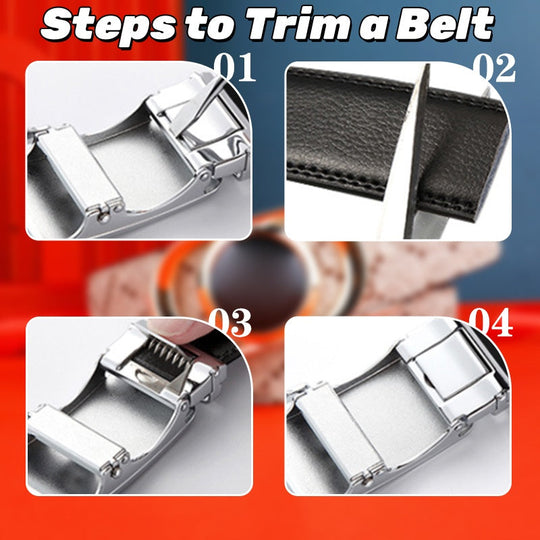 Steps to Trim a Belt

01

02

03

04