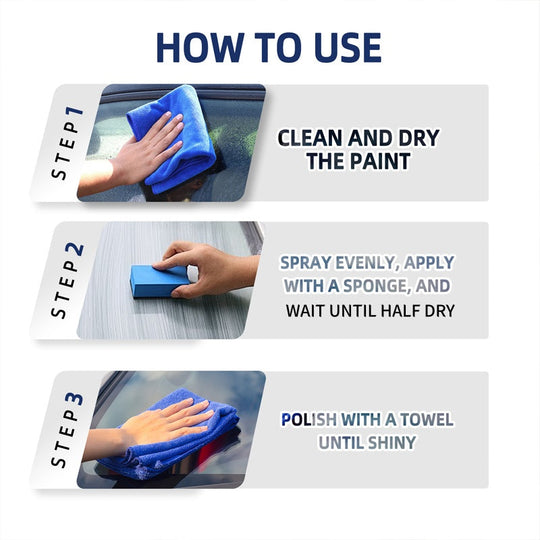 HOW TO USE

STEP1

CLEAN AND DRY THE PAINT

STEP2

SPRAY EVENLY, APPLY WITH A SPONGE, AND WAIT UNTIL HALF DRY

STEP3

POLISH WITH A TOWEL UNTIL SHINY