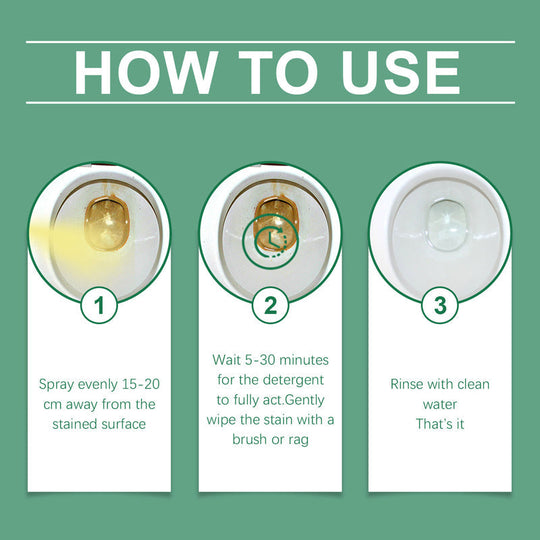 HOW TO USE

1

Spray evenly 15-20 cm away from the stained surface

2

Wait 5-30 minutes for the detergent to fully act.Gently wipe the stain with a brush or rag

3

Rinse with clean water
That's it