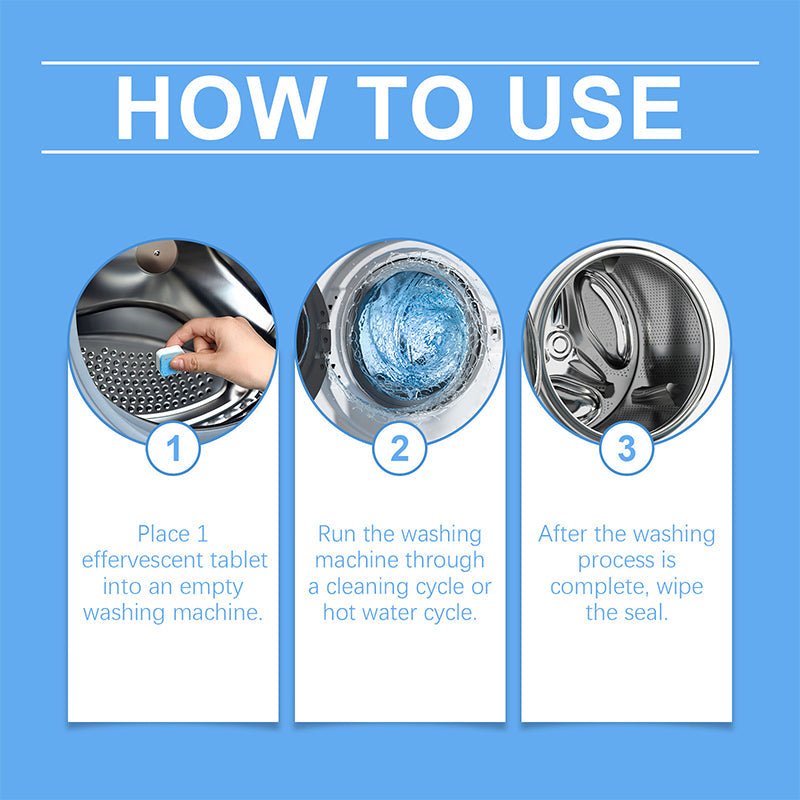 HOW TO USE

1

Place 1 effervescent tablet into an empty washing machine.

2

Run the washing machine through a cleaning cycle or hot water cycle.

3

After the washing process is complete, wipe the seal.