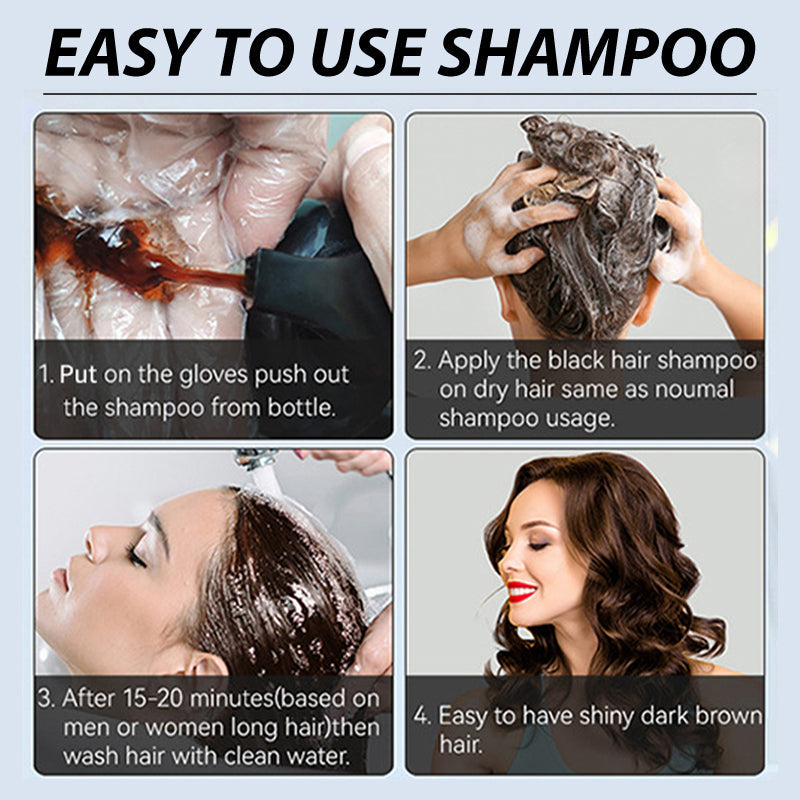 EASY TO USE SHAMPOO

1. Put on the gloves push out the shampoo from bottle.

2. Apply the black hair shampoo on dry hair same as noumal shampoo usage.

3. After 15-20 minutes(based on men or women long hair)then wash hair with clean water.

4. Easy to have shiny dark brown hair.