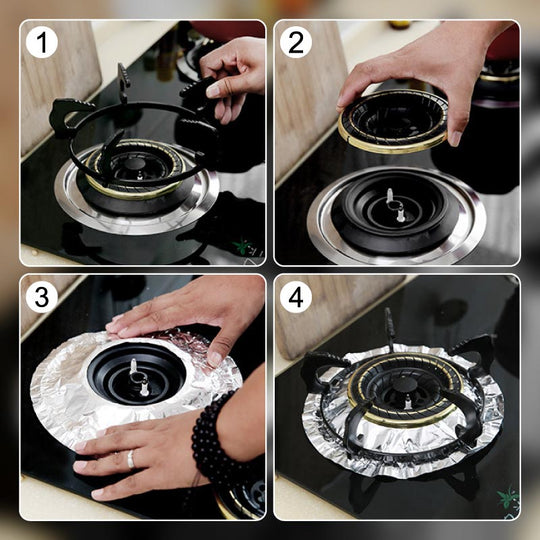 1

2

3

4