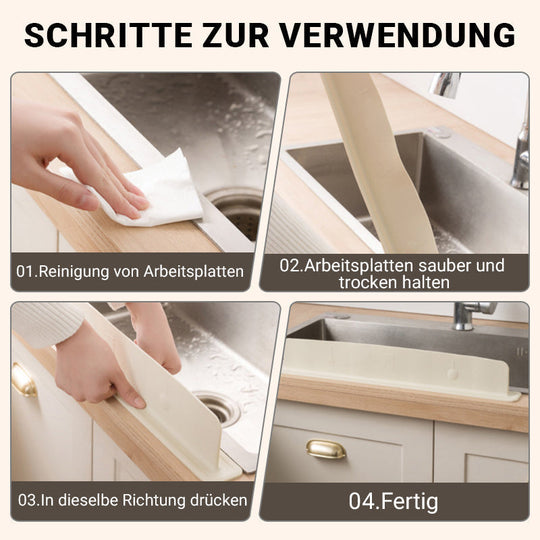 SCHRITTE ZUR VERWENDUNG

01.Reinigung von Arbeitsplatten

02.Arbeitsplatten sauber und trocken halten

03.In dieselbe Richtung drücken

04.Fertig