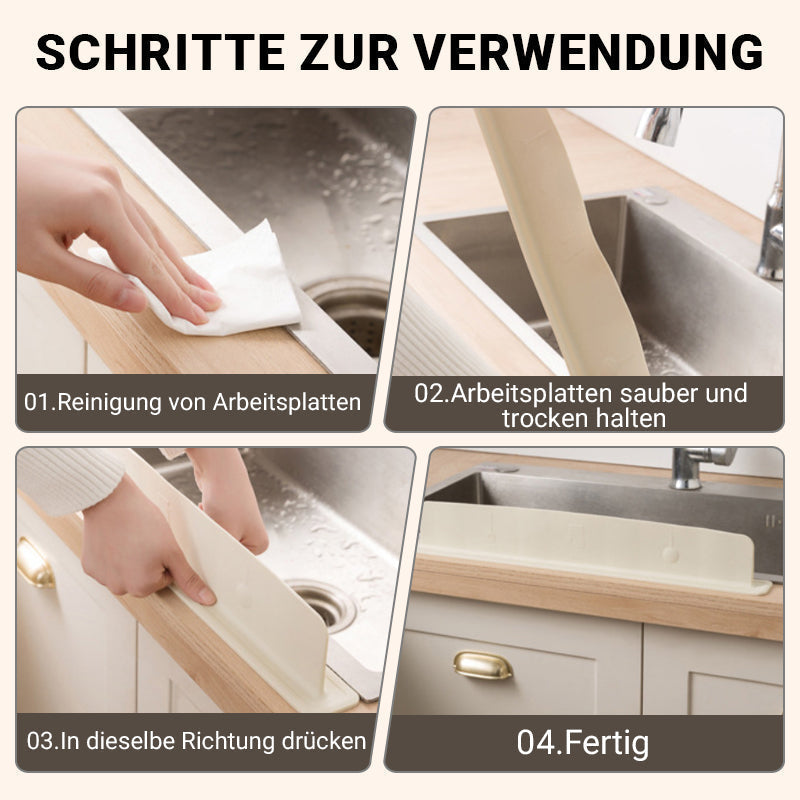 SCHRITTE ZUR VERWENDUNG

01.Reinigung von Arbeitsplatten

02.Arbeitsplatten sauber und trocken halten

03.In dieselbe Richtung drücken

04.Fertig