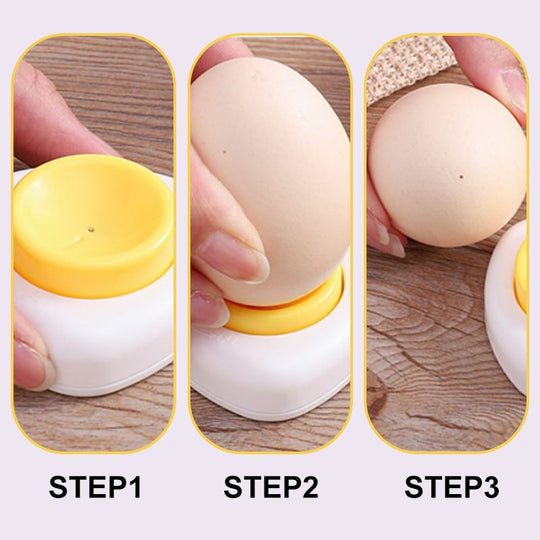 STEP1

STEP2

STEP3