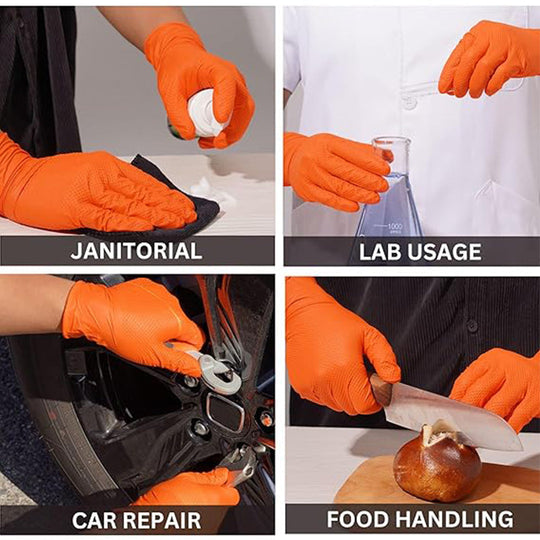 JANITORIAL

LAB USAGE

1000

CAR REPAIR

FOOD HANDLING