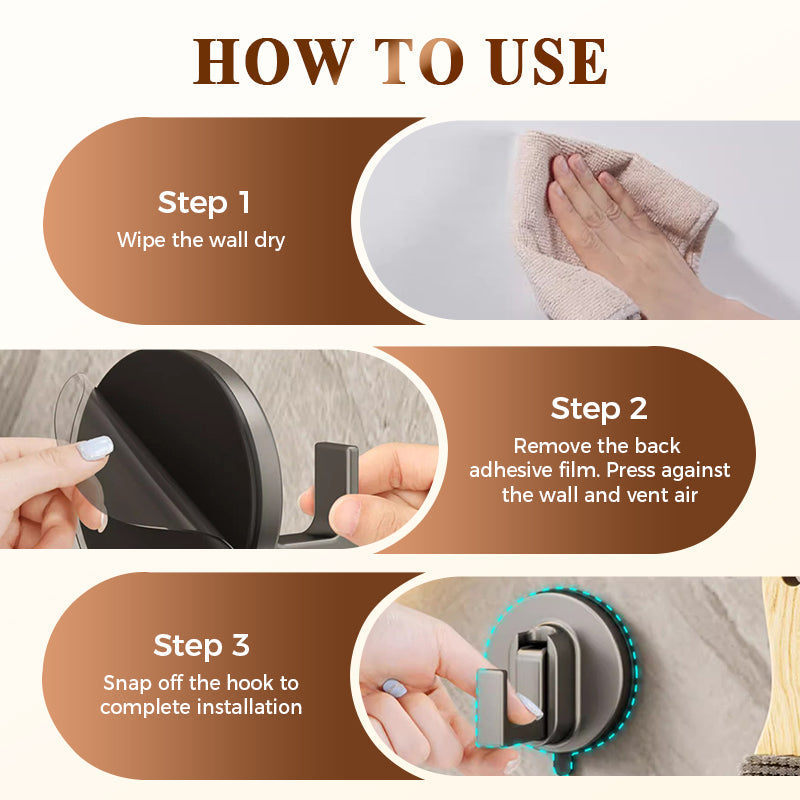 HOW TO USE

Step 1
Wipe the wall dry

Step 2
Remove the back adhesive film. Press against the wall and vent air

Step 3
Snap off the hook to complete installation