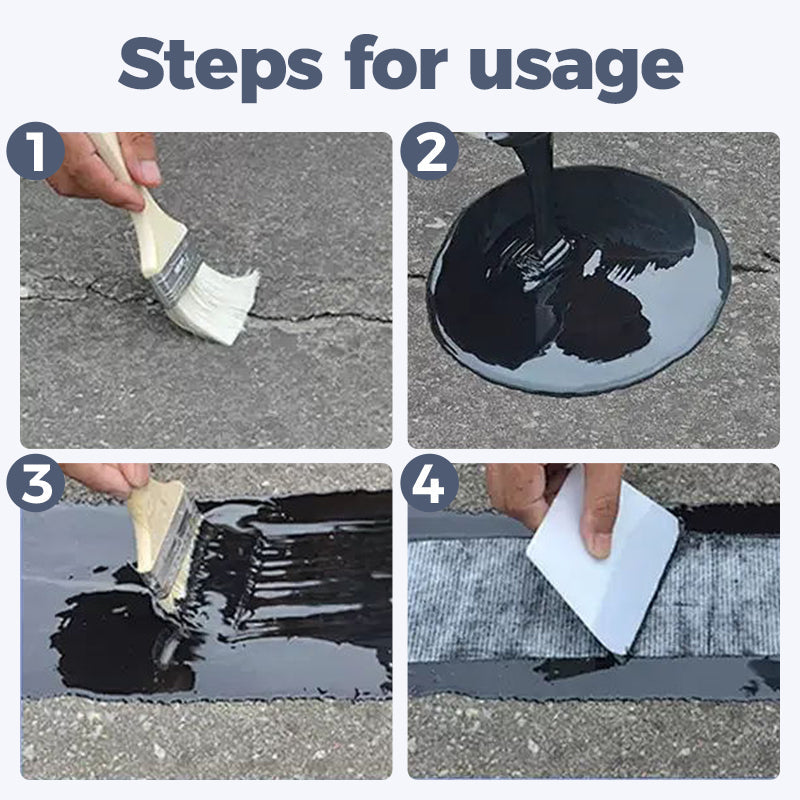 Steps for usage

1

2

3

4