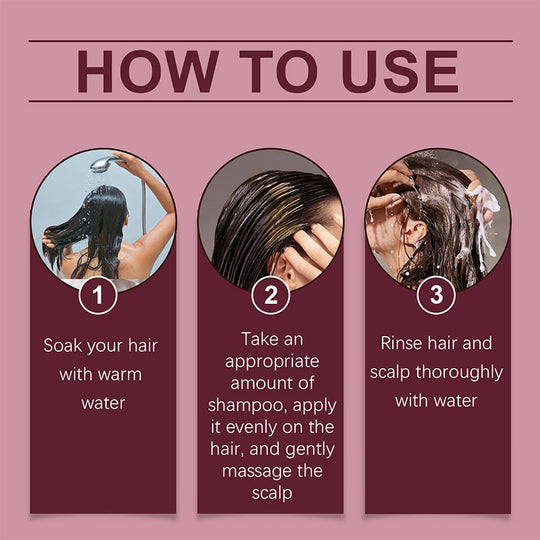 HOW TO USE

1

Soak your hair with warm water

2

Take an appropriate amount of shampoo, apply it evenly on the hair, and gently massage the scalp

3

Rinse hair and scalp thoroughly with water