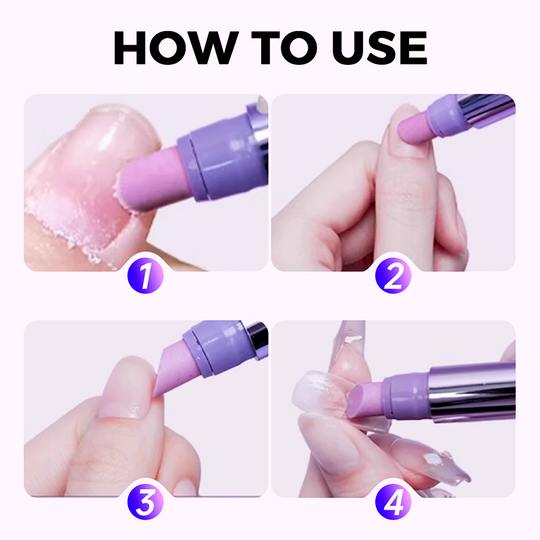 HOW TO USE

1

2

3

4