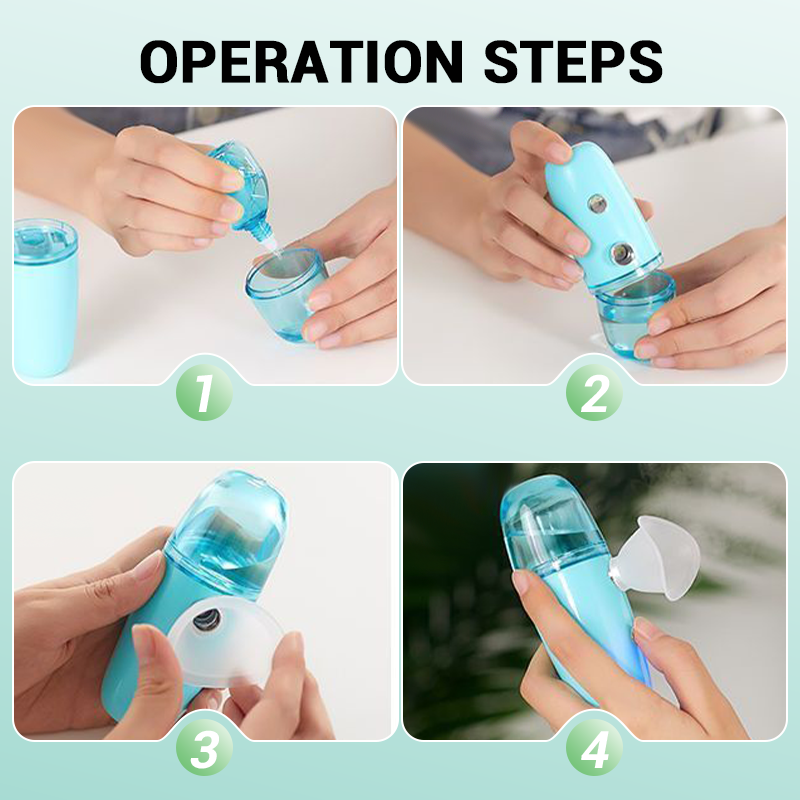 OPERATION STEPS

1

2

3

4