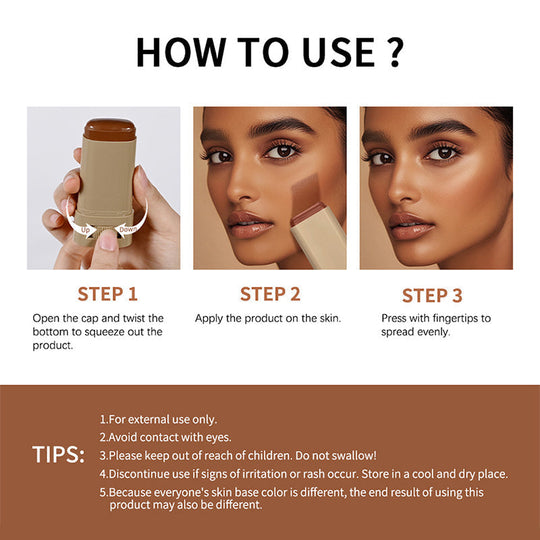 HOW TO USE ?

Up
Down

STEP 1
Open the cap and twist the bottom to squeeze out the product.

STEP 2
Apply the product on the skin.

STEP 3
Press with fingertips to spread evenly.

TIPS:
1.For external use only.
2.Avoid contact with eyes.
3.Please keep out of reach of children. Do not swallow!
4.Discontinue use if signs of irritation or rash occur. Store in a cool and dry place.
5.Because everyone's skin base color is different, the end result of using this product may also be different.