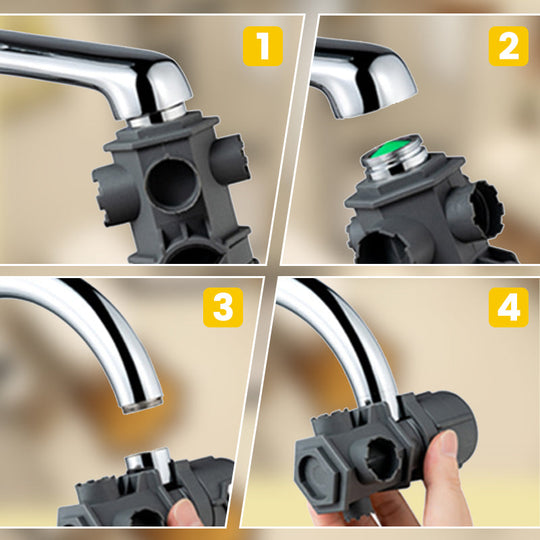 1

2

3

4