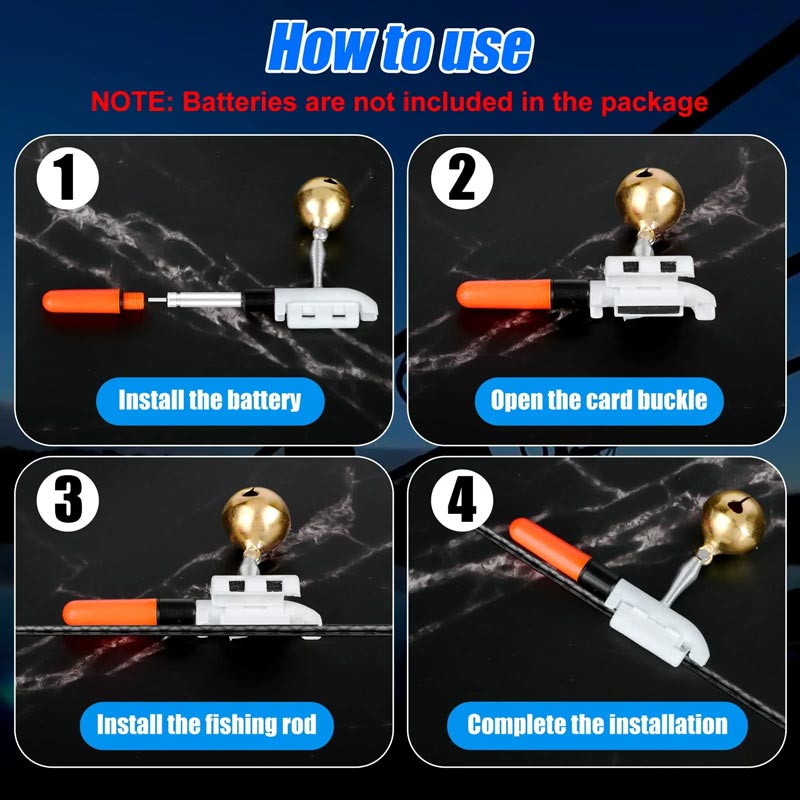 How to use

NOTE: Batteries are not included in the package

1

Install the battery

2

Open the card buckle

3

Install the fishing rod

4

Complete the installation