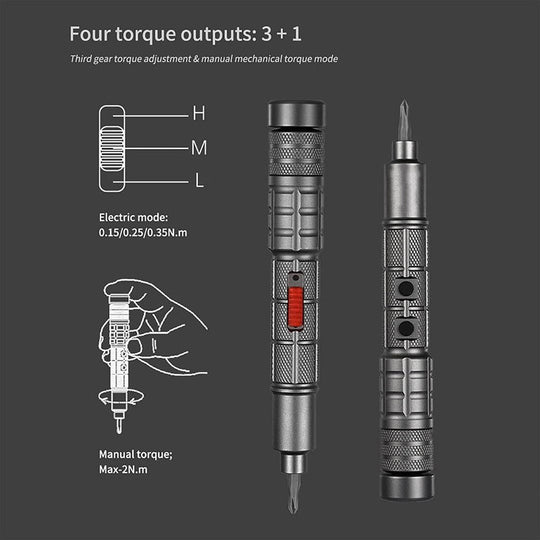 Four torque outputs: 3 + 1

Third gear torque adjustment & manual mechanical torque mode

H
M
L

Electric mode:
0.15/0.25/0.35N.m

Manual torque;
Max-2N.m