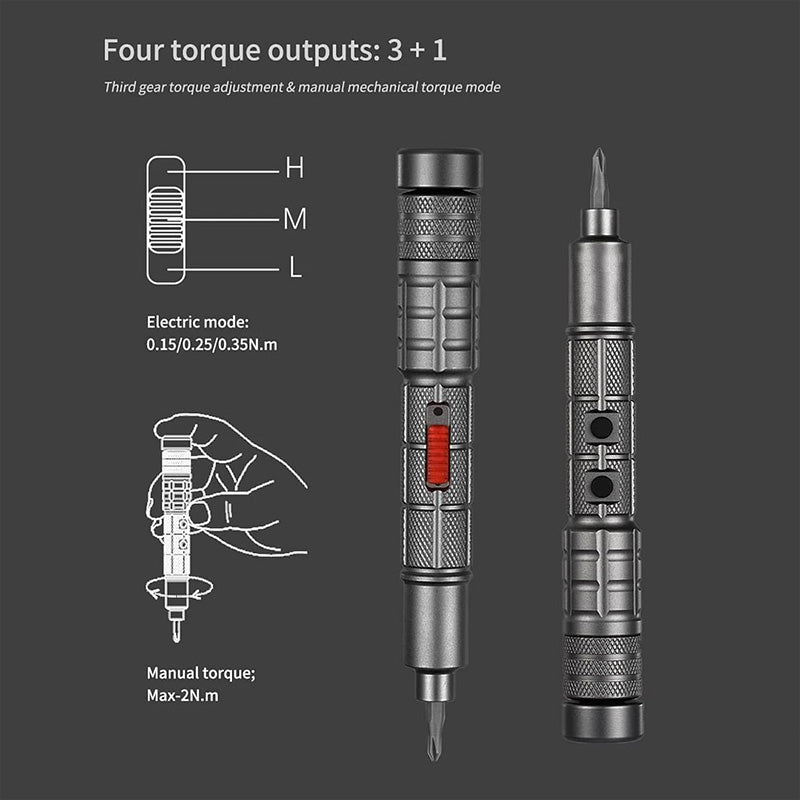 Four torque outputs: 3 + 1

Third gear torque adjustment & manual mechanical torque mode

H

M

L

Electric mode:
0.15/0.25/0.35N.m

Manual torque;
Max-2N.m