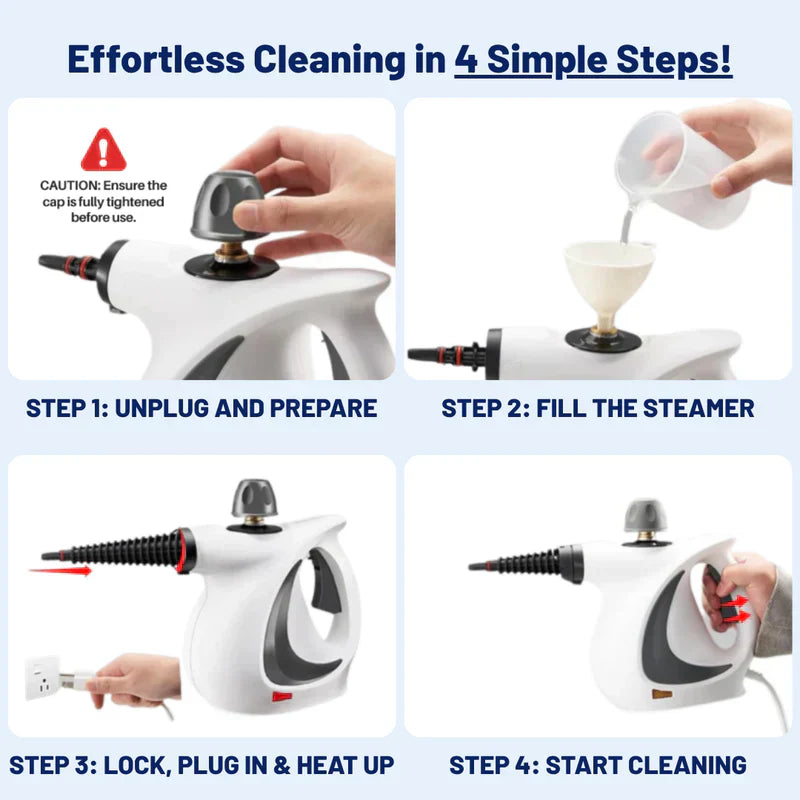 Effortless Cleaning in 4 Simple Steps!

CAUTION: Ensure the cap is fully tightened before use.

STEP 1: UNPLUG AND PREPARE

STEP 2: FILL THE STEAMER

STEP 3: LOCK, PLUG IN & HEAT UP

STEP 4: START CLEANING