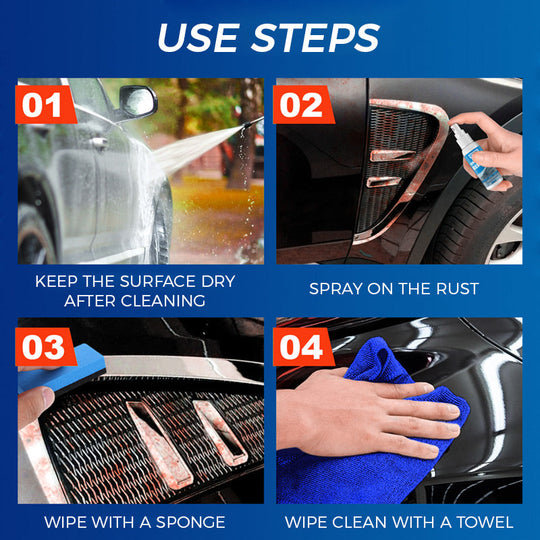 USE STEPS

01

KEEP THE SURFACE DRY AFTER CLEANING

02

SPRAY ON THE RUST

03

WIPE WITH A SPONGE

04

WIPE CLEAN WITH A TOWEL