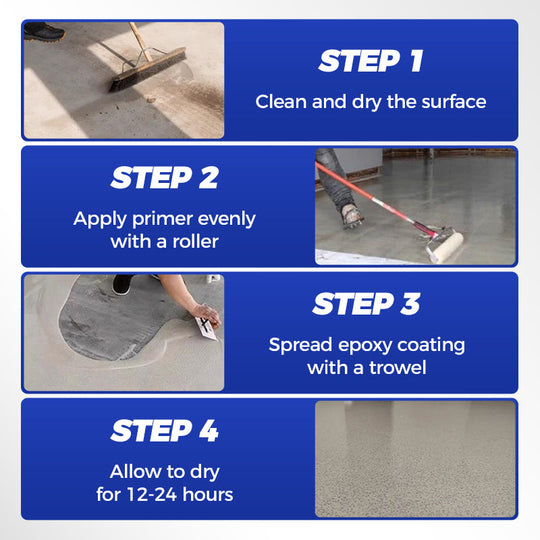 STEP 1

Clean and dry the surface

STEP 2

Apply primer evenly with a roller

STEP 3

Spread epoxy coating with a trowel

STEP 4

Allow to dry for 12-24 hours