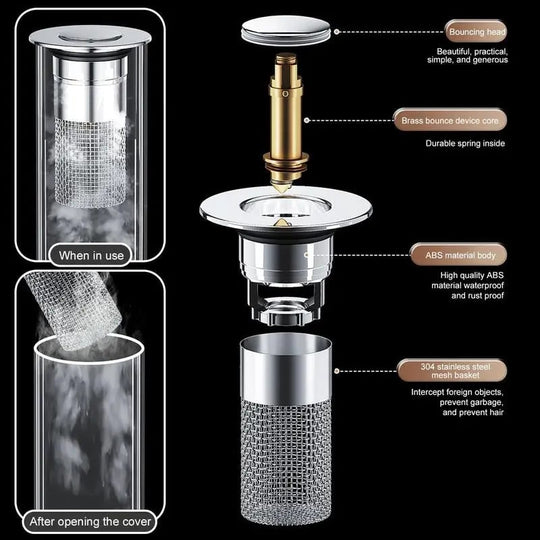 When in use

After opening the cover

Bouncing head

Beautiful, practical, simple, and generous

Brass bounce device core

Durable spring inside

ABS material body

High quality ABS material waterproof and rust proof

304 stainless steel mesh basket

Intercept foreign objects, prevent garbage, and prevent hair