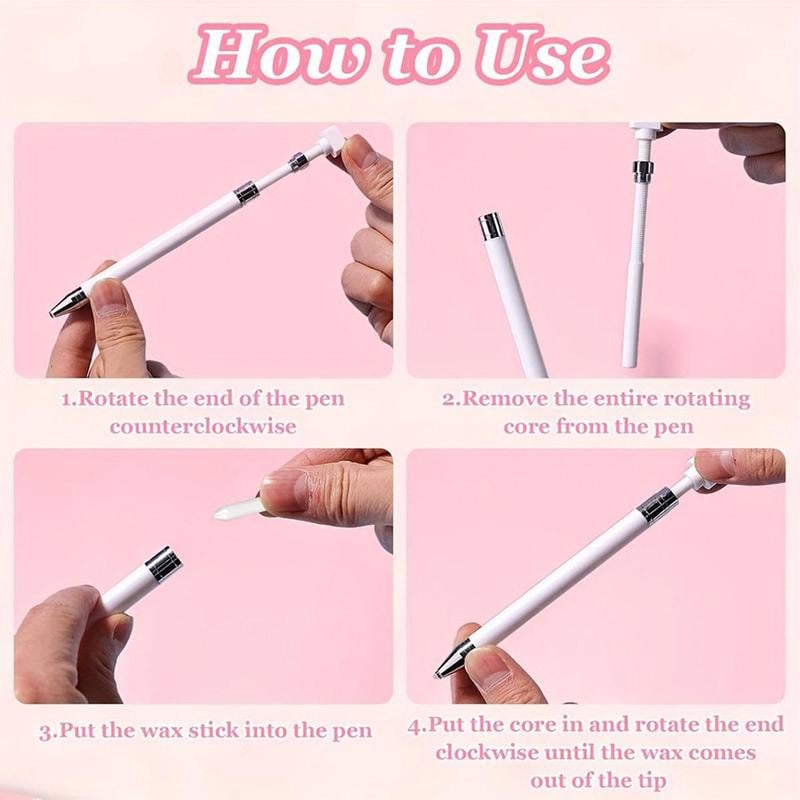 How to Use

1.Rotate the end of the pen counterclockwise

2.Remove the entire rotating core from the pen

3.Put the wax stick into the pen

4.Put the core in and rotate the end clockwise until the wax comes out of the tip