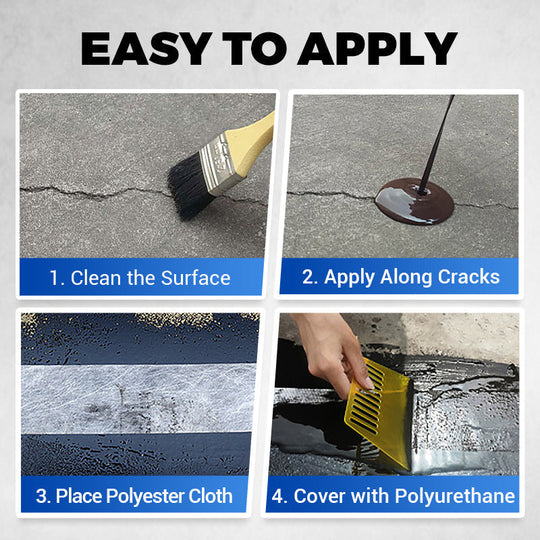 EASY TO APPLY

1. Clean the Surface

2. Apply Along Cracks

3. Place Polyester Cloth

4. Cover with Polyurethane