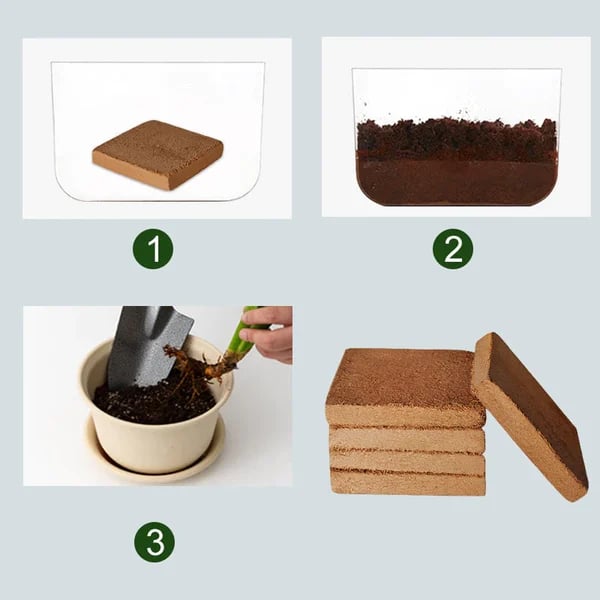 1

2

3