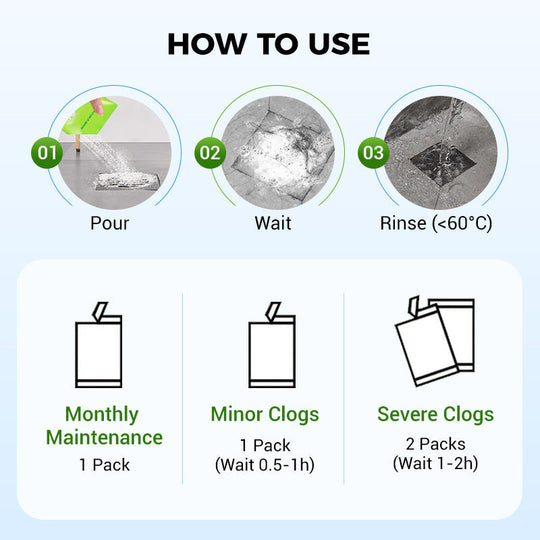 HOW TO USE

01
Pour

02
Wait

03
Rinse (<60°C)

Monthly Maintenance
1 Pack

Minor Clogs
1 Pack
(Wait 0.5-1h)

Severe Clogs
2 Packs
(Wait 1-2h)