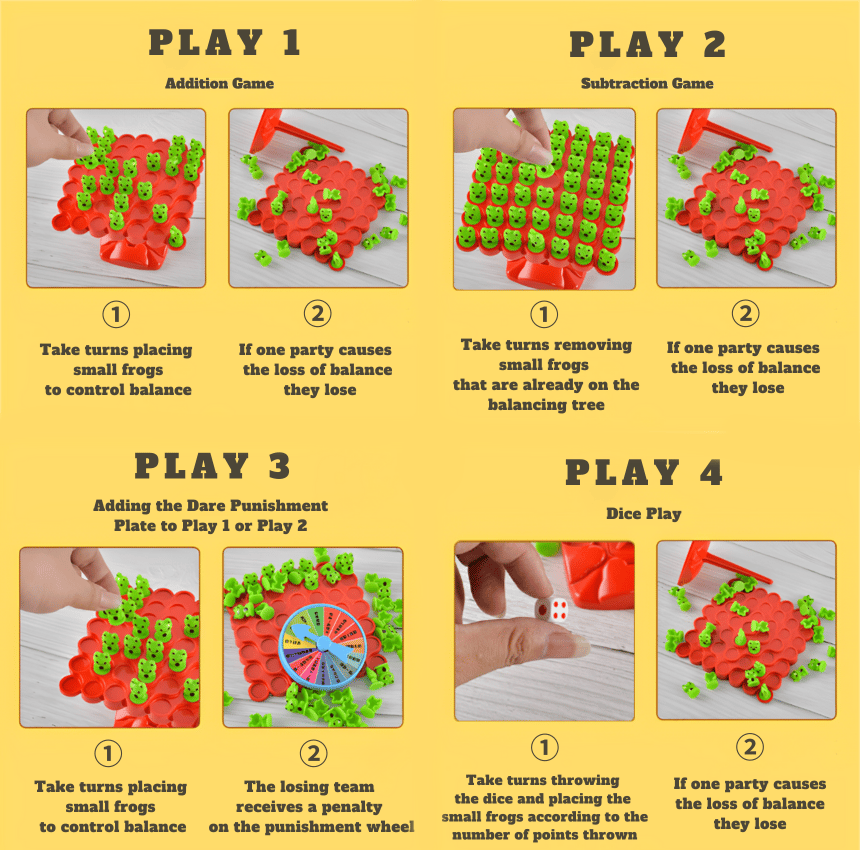 PLAY 1

Addition Game

①

Take turns placing small frogs to control balance

②

If one party causes the loss of balance they lose

PLAY 2

Subtraction Game

①

Take turns removing small frogs that are already on the balancing tree

②

If one party causes the loss of balance they lose

PLAY 3

Adding the Dare Punishment Plate to Play 1 or Play 2

①

Take turns placing small frogs to control balance

②

The losing team receives a penalty on the punishment wheel

PLAY 4

Dice Play

①

Take turns throwing the dice and placing the small frogs according to the number of points thrown

②

If one party causes the loss of balance they lose