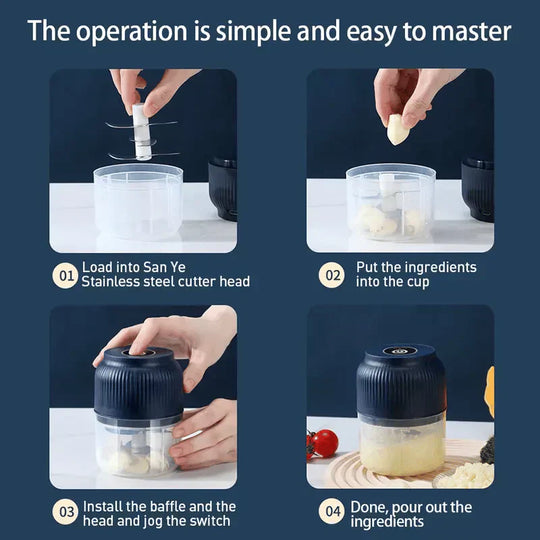 The operation is simple and easy to master

01 Load into San Ye Stainless steel cutter head

02 Put the ingredients into the cup

03 Install the baffle and the head and jog the switch

04 Done, pour out the ingredients