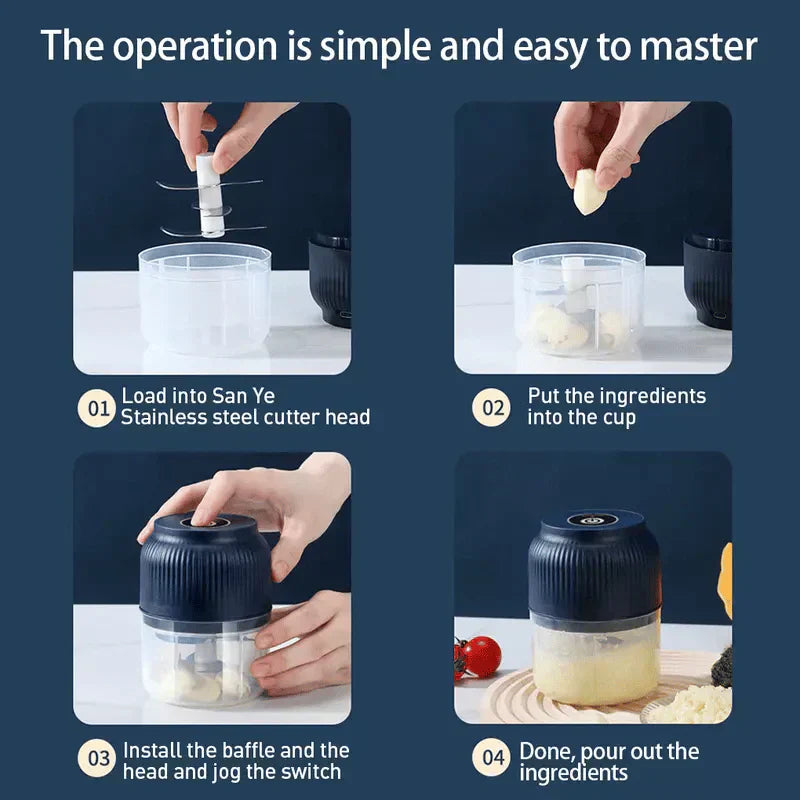 The operation is simple and easy to master

01 Load into San Ye Stainless steel cutter head

02 Put the ingredients into the cup

03 Install the baffle and the head and jog the switch

04 Done, pour out the ingredients