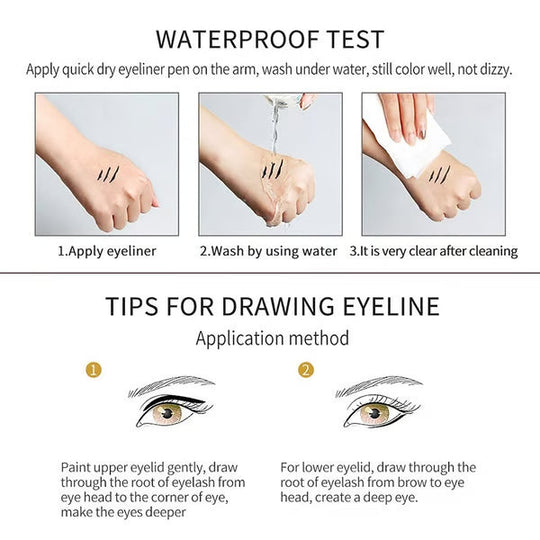 WATERPROOF TEST

Apply quick dry eyeliner pen on the arm, wash under water, still color well, not dizzy.

1.Apply eyeliner

2.Wash by using water

3.It is very clear after cleaning

TIPS FOR DRAWING EYELINE

Application method

1

2

Paint upper eyelid gently, draw through the root of eyelash from eye head to the corner of eye, make the eyes deeper

For lower eyelid, draw through the root of eyelash from brow to eye head, create a deep eye.