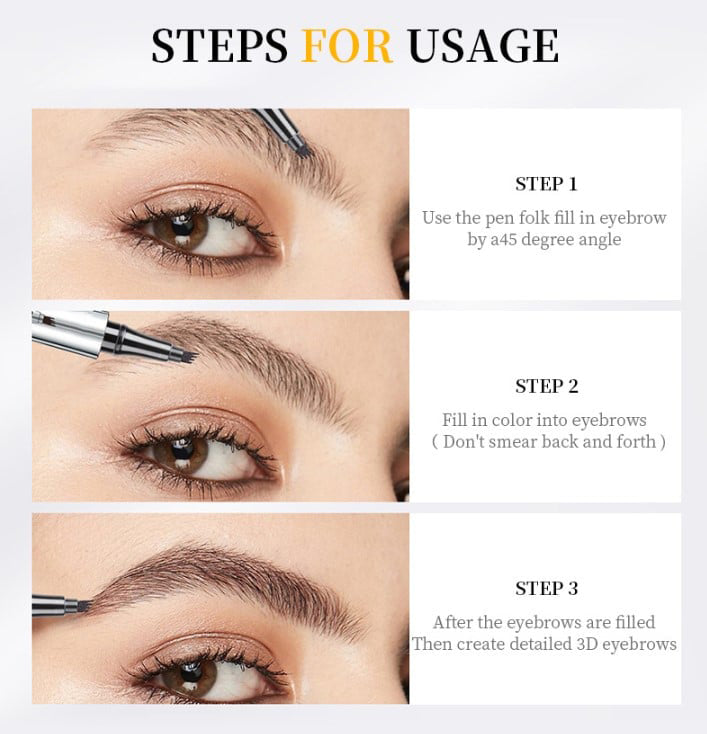 STEPS FOR USAGE

STEP 1
Use the pen folk fill in eyebrow by a45 degree angle

STEP 2
Fill in color into eyebrows
( Don't smear back and forth )

STEP 3
After the eyebrows are filled
Then create detailed 3D eyebrows