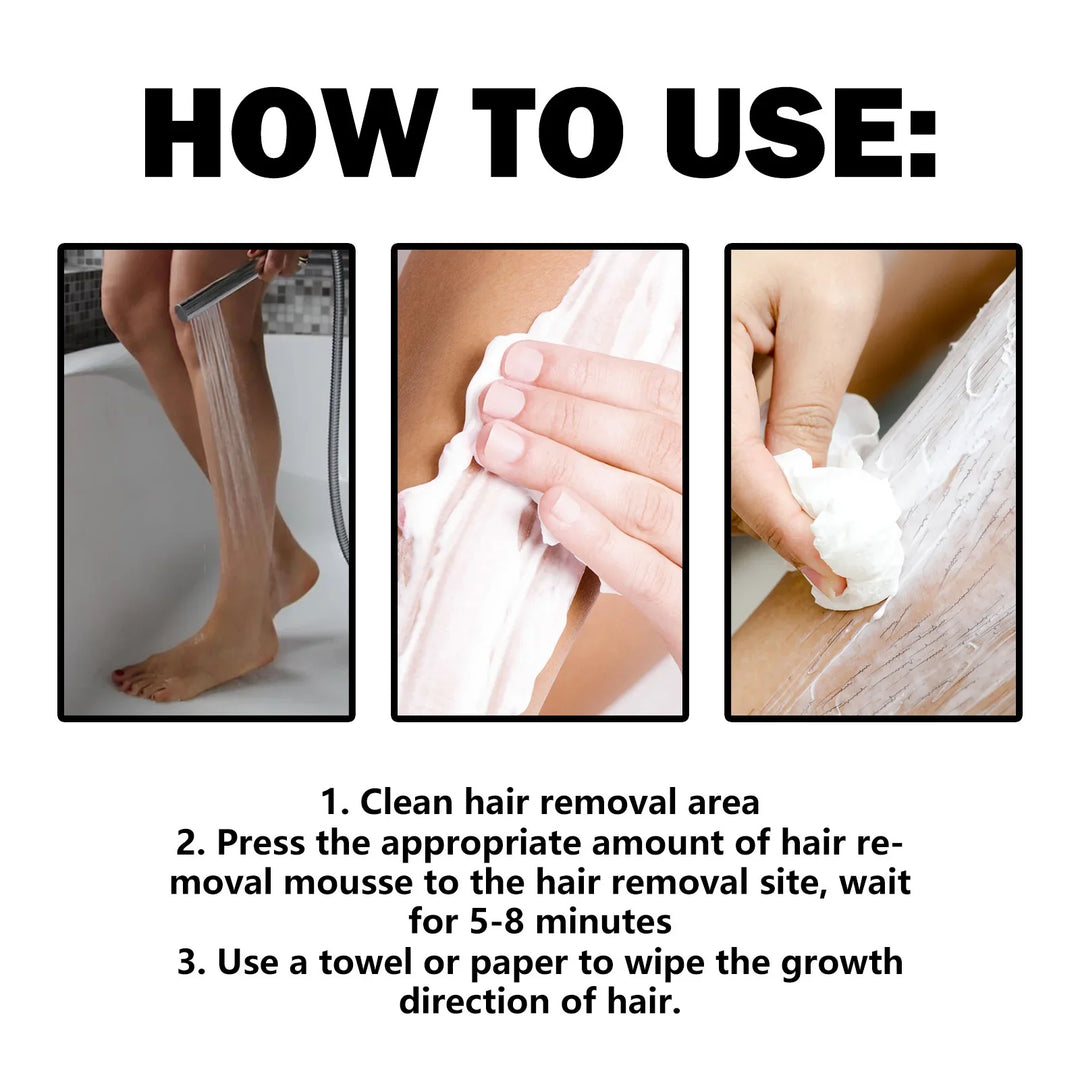 HOW TO USE:

1. Clean hair removal area
2. Press the appropriate amount of hair removal mousse to the hair removal site, wait for 5-8 minutes
3. Use a towel or paper to wipe the growth direction of hair.