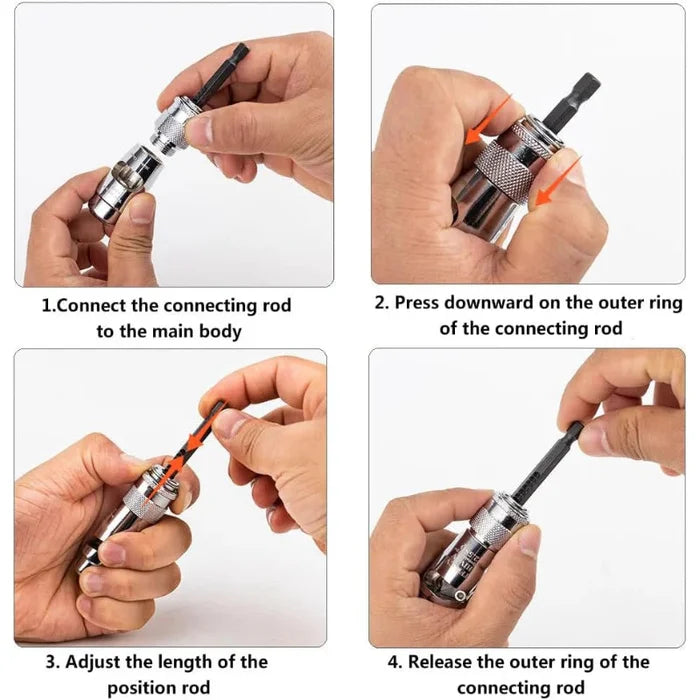 1.Connect the connecting rod to the main body

2. Press downward on the outer ring of the connecting rod

3. Adjust the length of the position rod

4. Release the outer ring of the connecting rod