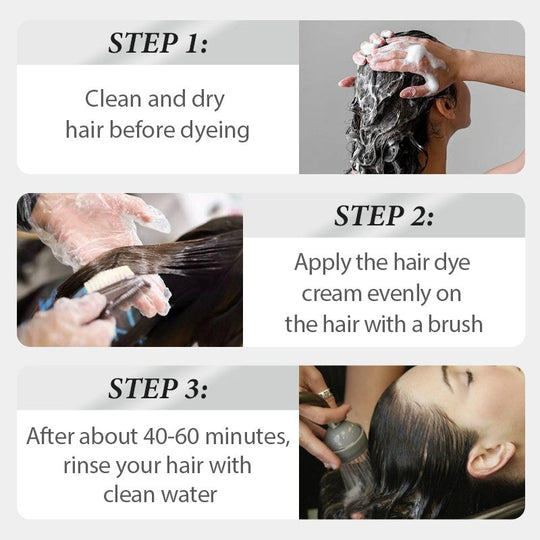 STEP 1:

Clean and dry hair before dyeing

STEP 2:

Apply the hair dye cream evenly on the hair with a brush

STEP 3:

After about 40-60 minutes, rinse your hair with clean water